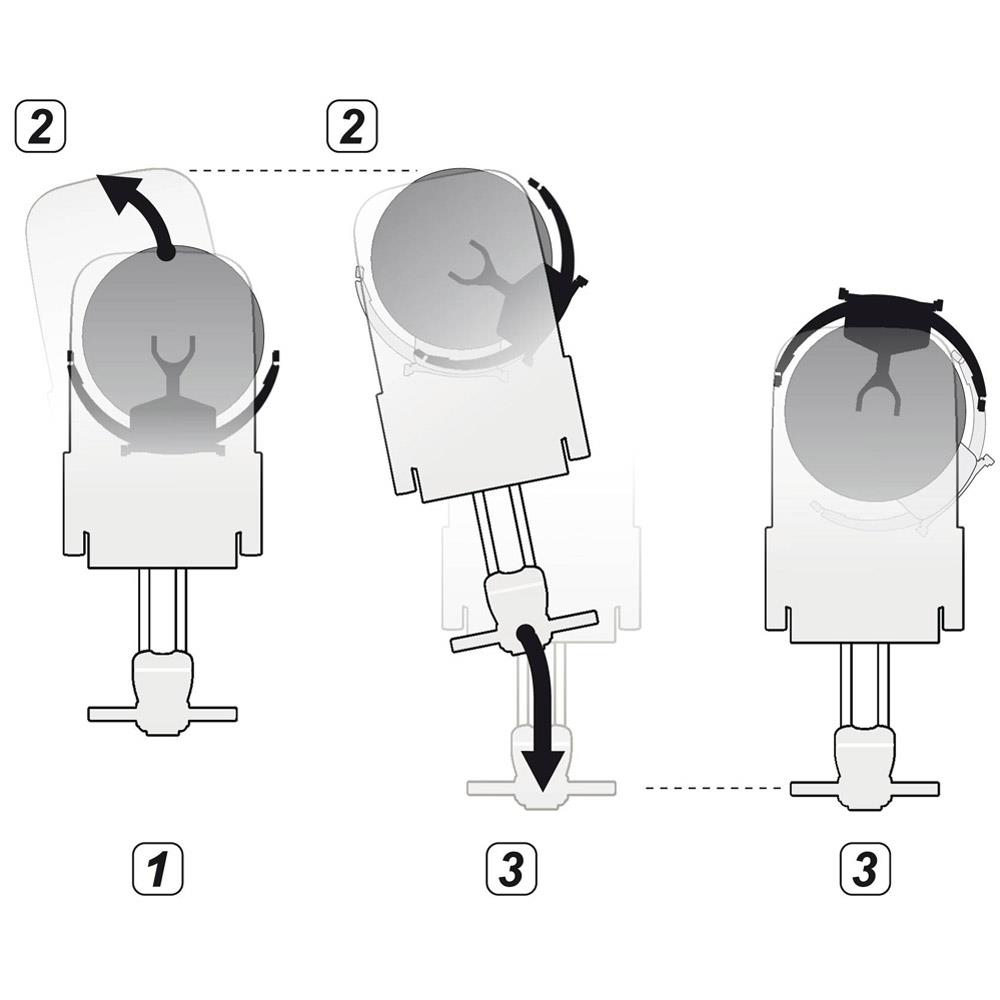 2
2
1
3
3